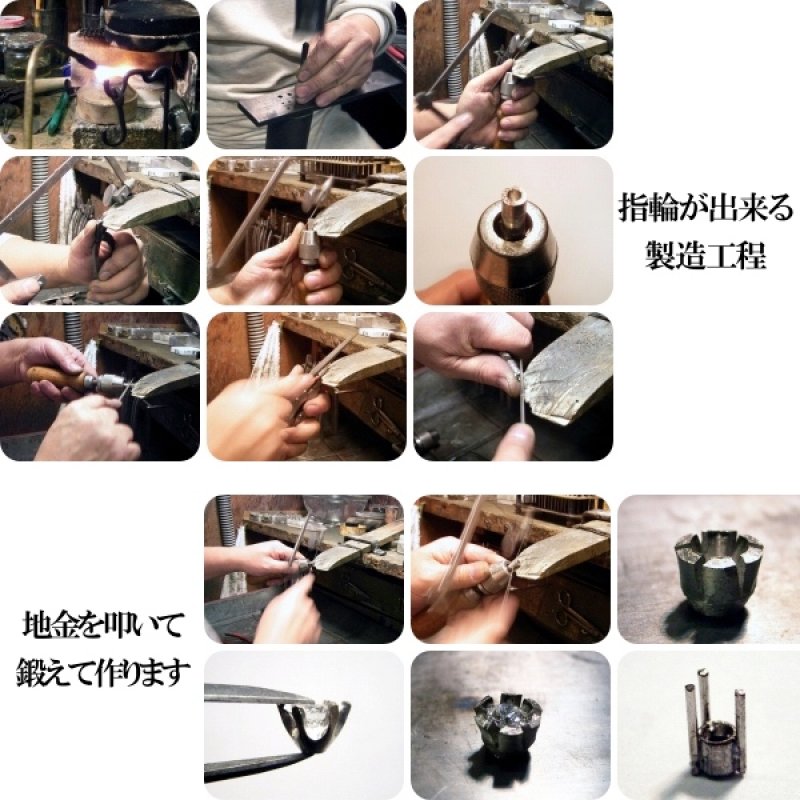 指輪が出来る
製造工程

地金を叩いて
鍛えて作ります